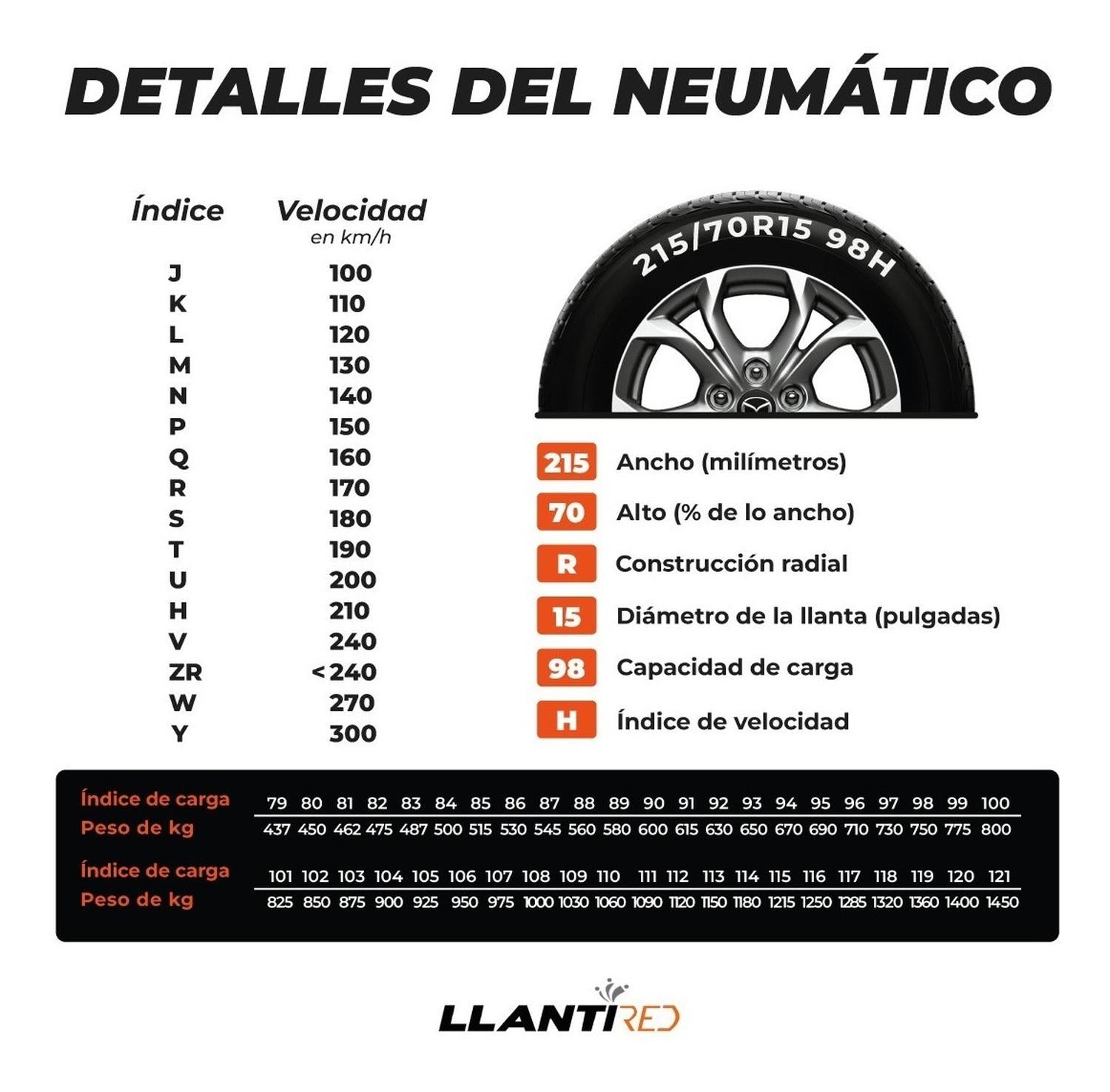 DETALLES DEL NEUMÁTICO

| Índice | Velocidad en km/h |
|---|---|
| J | 100 |
| K | 110 |
| L | 120 |
| M | 130 |
| N | 140 |
| P | 150 |
| Q | 160 |
| R | 170 |
| S | 180 |
| T | 190 |
| U | 200 |
| H | 210 |
| V | 240 |
| ZR | <240 |
| W | 270 |
| Y | 300 |

215/70R15 98H

215 Ancho (milímetros)
70 Alto (% de lo ancho)
R Construcción radial
15 Diámetro de la llanta (pulgadas)
98 Capacidad de carga
H Índice de velocidad

| Índice de carga | 79 | 80 | 81 | 82 | 83 | 84 | 85 | 86 | 87 | 88 | 89 | 90 | 91 | 92 | 93 | 94 | 95 | 96 | 97 | 98 | 99 | 100 |
|---|---|---|---|---|---|---|---|---|---|---|---|---|---|---|---|---|---|---|---|---|---|---|
| Peso de kg | 437 | 450 | 462 | 475 | 487 | 500 | 515 | 530 | 545 | 560 | 580 | 600 | 615 | 630 | 650 | 670 | 690 | 710 | 730 | 750 | 775 | 800 |

| Índice de carga | 101 | 102 | 103 | 104 | 105 | 106 | 107 | 108 | 109 | 110 | 111 | 112 | 113 | 114 | 115 | 116 | 117 | 118 | 119 | 120 | 121 |
|---|---|---|---|---|---|---|---|---|---|---|---|---|---|---|---|---|---|---|---|---|---|
| Peso de kg | 825 | 850 | 875 | 900 | 925 | 950 | 975 | 1000 | 1030 | 1060 | 1090 | 1120 | 1150 | 1180 | 1215 | 1250 | 1285 | 1320 | 1360 | 1400 | 1450 |

LLANTIRED