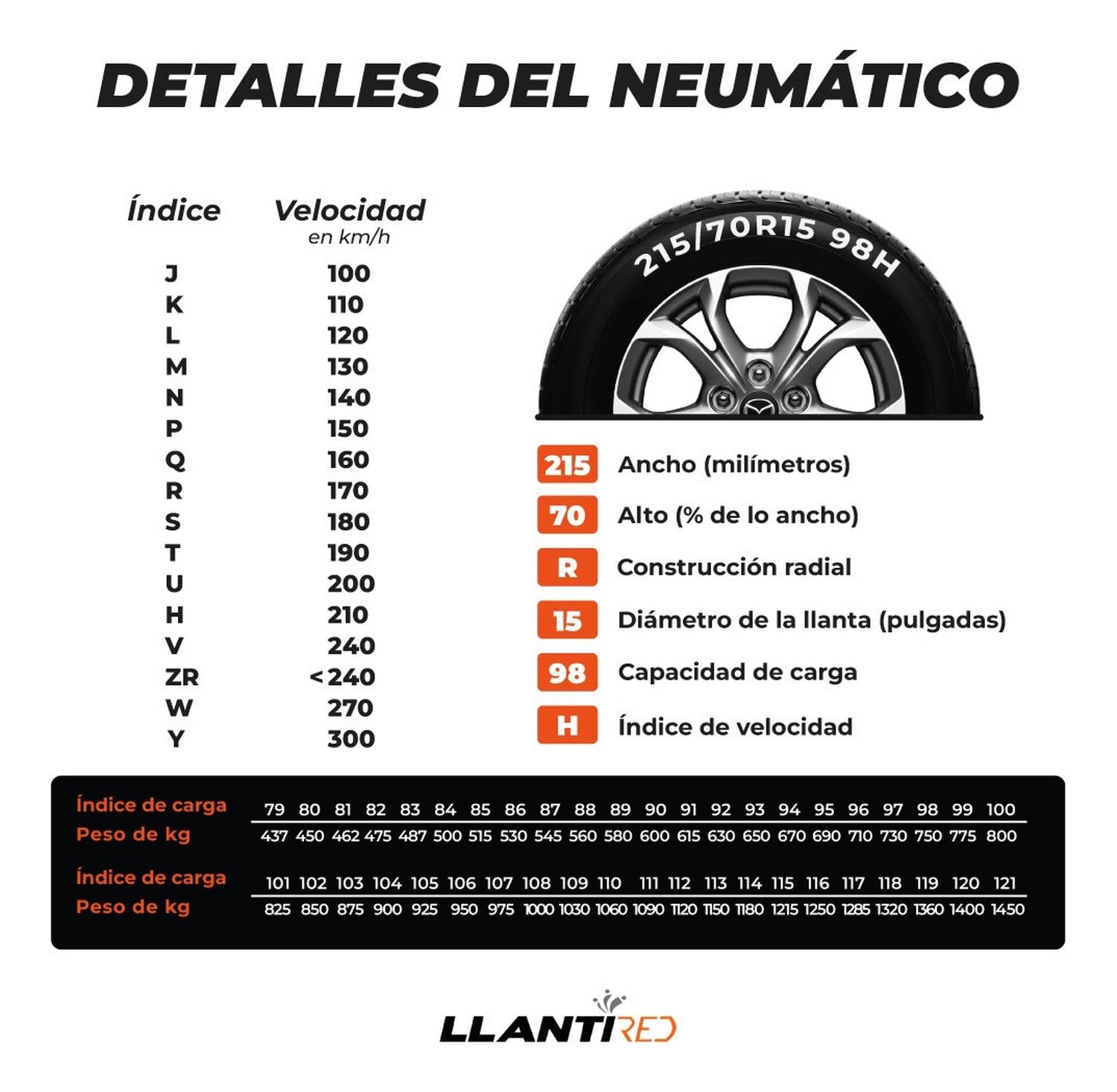 DETALLES DEL NEUMÁTICO

| Índice | Velocidad en km/h |
|---|---|
| J | 100 |
| K | 110 |
| L | 120 |
| M | 130 |
| N | 140 |
| P | 150 |
| Q | 160 |
| R | 170 |
| S | 180 |
| T | 190 |
| U | 200 |
| H | 210 |
| V | 240 |
| ZR | <240 |
| W | 270 |
| Y | 300 |

215/70R15 98H

215 Ancho (milímetros)
70 Alto (% de lo ancho)
R Construcción radial
15 Diámetro de la llanta (pulgadas)
98 Capacidad de carga
H Índice de velocidad

| Índice de carga | 79 | 80 | 81 | 82 | 83 | 84 | 85 | 86 | 87 | 88 | 89 | 90 | 91 | 92 | 93 | 94 | 95 | 96 | 97 | 98 | 99 | 100 |
|---|---|---|---|---|---|---|---|---|---|---|---|---|---|---|---|---|---|---|---|---|---|---|
| Peso de kg | 437 | 450 | 462 | 475 | 487 | 500 | 515 | 530 | 545 | 560 | 580 | 600 | 615 | 630 | 650 | 670 | 690 | 710 | 730 | 750 | 775 | 800 |

| Índice de carga | 101 | 102 | 103 | 104 | 105 | 106 | 107 | 108 | 109 | 110 | 111 | 112 | 113 | 114 | 115 | 116 | 117 | 118 | 119 | 120 | 121 |
|---|---|---|---|---|---|---|---|---|---|---|---|---|---|---|---|---|---|---|---|---|---|
| Peso de kg | 825 | 850 | 875 | 900 | 925 | 950 | 975 | 1000 | 1030 | 1060 | 1090 | 1120 | 1150 | 1180 | 1215 | 1250 | 1285 | 1320 | 1360 | 1400 | 1450 |

LLANTIRED