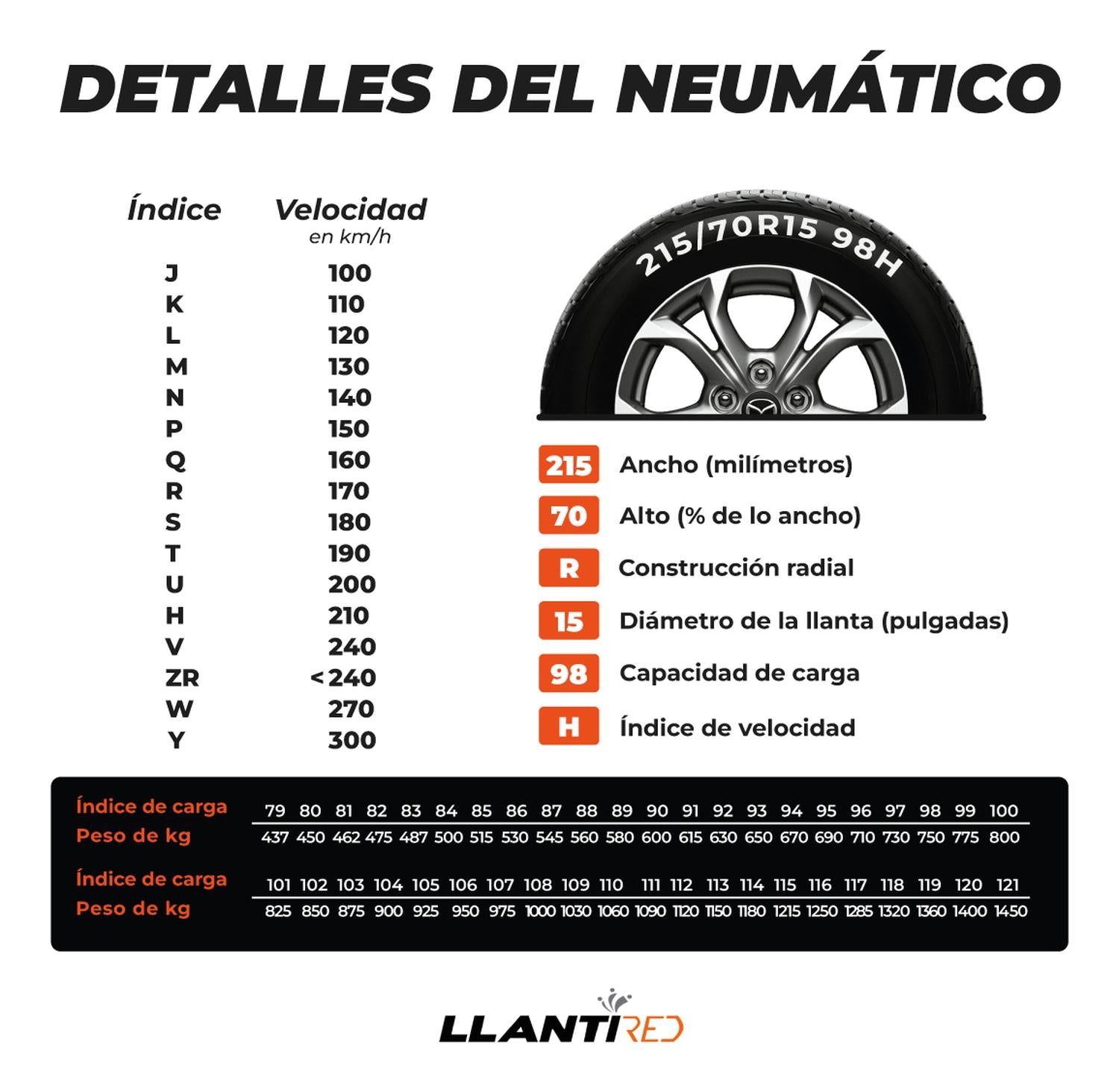 DETALLES DEL NEUMÁTICO

| Índice | Velocidad en km/h |
|---|---|
| J | 100 |
| K | 110 |
| L | 120 |
| M | 130 |
| N | 140 |
| P | 150 |
| Q | 160 |
| R | 170 |
| S | 180 |
| T | 190 |
| U | 200 |
| H | 210 |
| V | 240 |
| ZR | <240 |
| W | 270 |
| Y | 300 |

215/70R15 98H

215 Ancho (milímetros)
70 Alto (% de lo ancho)
R Construcción radial
15 Diámetro de la llanta (pulgadas)
98 Capacidad de carga
H Índice de velocidad

| Índice de carga | 79 | 80 | 81 | 82 | 83 | 84 | 85 | 86 | 87 | 88 | 89 | 90 | 91 | 92 | 93 | 94 | 95 | 96 | 97 | 98 | 99 | 100 |
|---|---|---|---|---|---|---|---|---|---|---|---|---|---|---|---|---|---|---|---|---|---|---|
| Peso de kg | 437 | 450 | 462 | 475 | 487 | 500 | 515 | 530 | 545 | 560 | 580 | 600 | 615 | 630 | 650 | 670 | 690 | 710 | 730 | 750 | 775 | 800 |

| Índice de carga | 101 | 102 | 103 | 104 | 105 | 106 | 107 | 108 | 109 | 110 | 111 | 112 | 113 | 114 | 115 | 116 | 117 | 118 | 119 | 120 | 121 |
|---|---|---|---|---|---|---|---|---|---|---|---|---|---|---|---|---|---|---|---|---|---|
| Peso de kg | 825 | 850 | 875 | 900 | 925 | 950 | 975 | 1000 | 1030 | 1060 | 1090 | 1120 | 1150 | 1180 | 1215 | 1250 | 1285 | 1320 | 1360 | 1400 | 1450 |

LLANTIRED